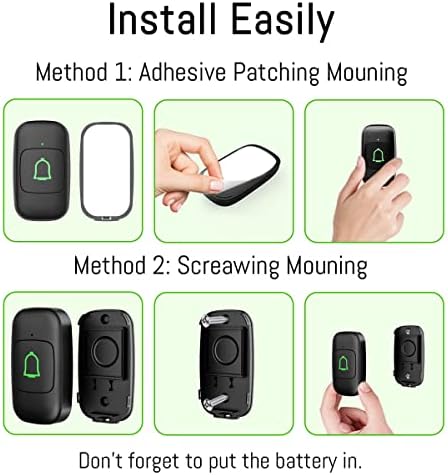 Install Easily

Method 1: Adhesive Patching Mouning

Method 2: Screawing Mouning

Don't forget to put the battery in.