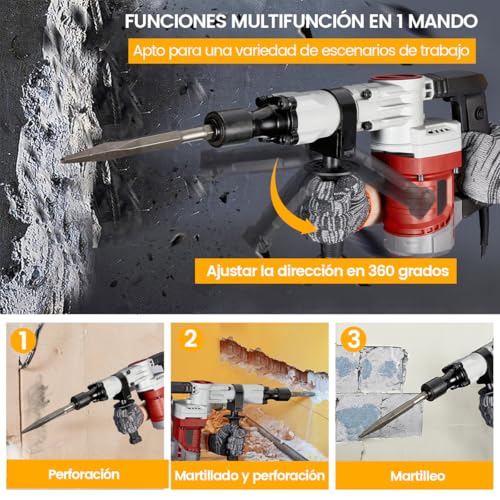 FUNCIONES MULTIFUNCIÓN EN 1 MANDO
Apto para una variedad de escenarios de trabajo

Ajustar la dirección en 360 grados

1
Perforación

2
Martillado y perforación

3
Martilleo