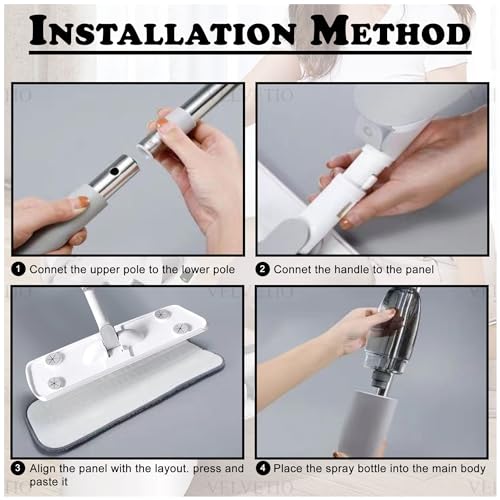 INSTALLATION METHOD

1 Connet the upper pole to the lower pole

2 Connet the handle to the panel

3 Align the panel with the layout. press and paste it

4 Place the spray bottle into the main body

VELVETIO