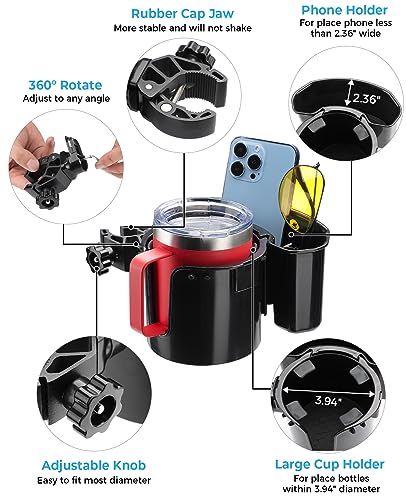 Rubber Cap Jaw
More stable and will not shake

Phone Holder
For place phone less than 2.36" wide

360° Rotate
Adjust to any angle

2.36"

3.94"

Adjustable Knob
Easy to fit most diameter

Large Cup Holder
For place bottles within 3.94" diameter