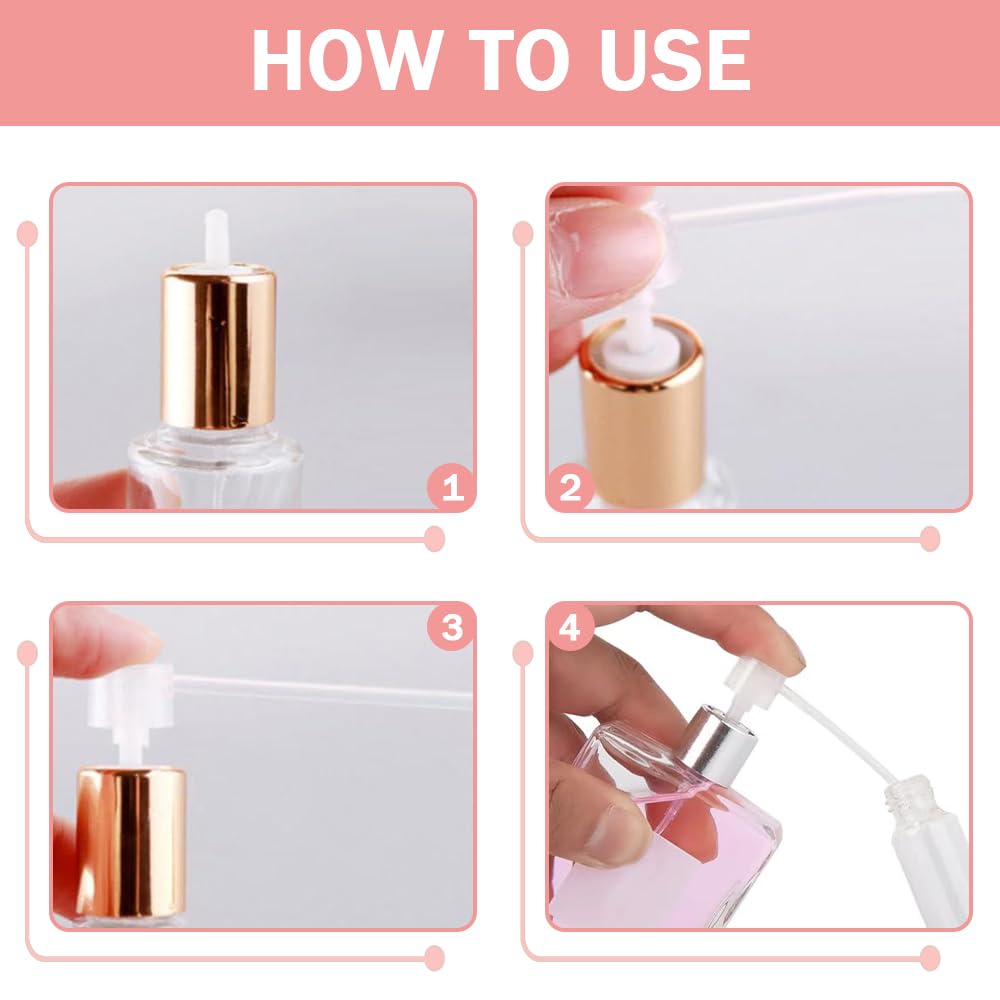 HOW TO USE

1

2

3

4