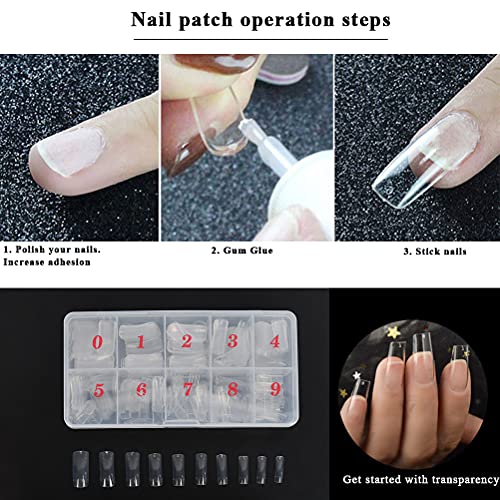 Nail patch operation steps

1. Polish your nails. Increase adhesion

2. Gum Glue

3. Stick nails

0 1 2 3 4
5 6 7 8 9

Get started with transparency