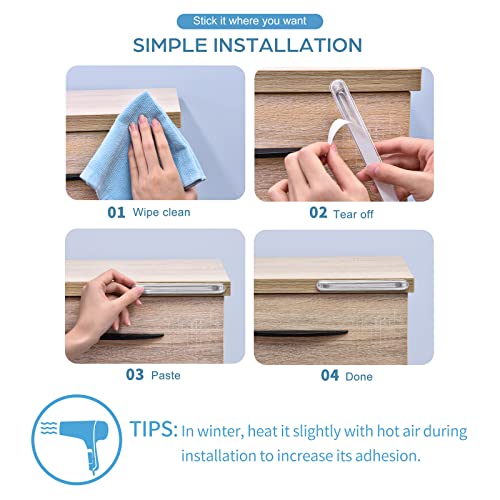 Stick it where you want

SIMPLE INSTALLATION

01 Wipe clean

02 Tear off

03 Paste

04 Done

TIPS: In winter, heat it slightly with hot air during installation to increase its adhesion.