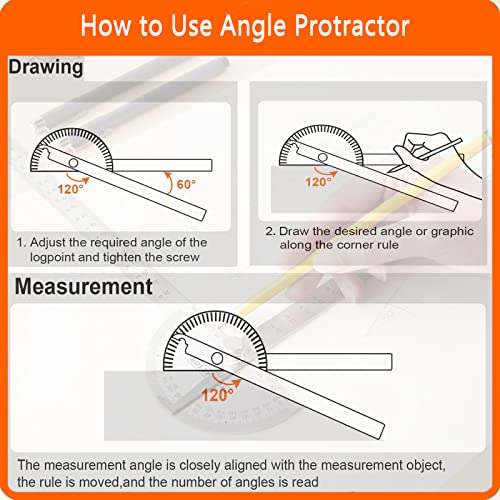 How to Use Angle Protractor

Drawing

120°

60°

1. Adjust the required angle of the logpoint and tighten the screw

120°

2. Draw the desired angle or graphic along the corner rule

Measurement

120°

The measurement angle is closely aligned with the measurement object, the rule is moved,and the number of angles is read