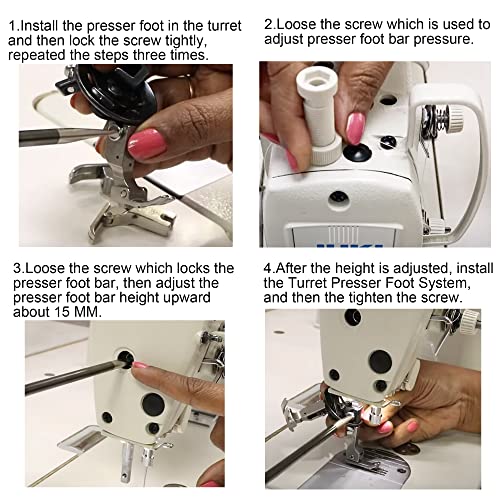 1.Install the presser foot in the turret and then lock the screw tightly, repeated the steps three times.

2.Loose the screw which is used to adjust presser foot bar pressure.

3.Loose the screw which locks the presser foot bar, then adjust the presser foot bar height upward about 15 MM.

4.After the height is adjusted, install the Turret Presser Foot System, and then the tighten the screw.