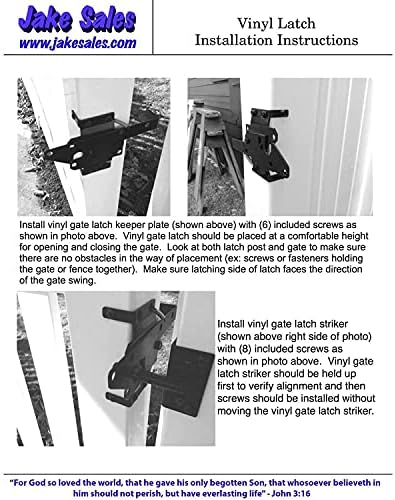 Jake Sales
www.jakesales.com

Vinyl Latch
Installation Instructions

Install vinyl gate latch keeper plate (shown above) with (6) included screws as shown in photo above. Vinyl gate latch should be placed at a comfortable height for opening and closing the gate. Look at both latch post and gate to make sure there are no obstacles in the way of placement (ex: screws or fasteners holding the gate or fence together). Make sure latching side of latch faces the direction of the gate swing.

Install vinyl gate latch striker (shown above right side of photo) with (8) included screws as shown in photo above. Vinyl gate latch striker should be held up first to verify alignment and then screws should be installed without moving the vinyl gate latch striker.

"For God so loved the world, that he gave his only begotten Son, that whosoever believeth in him should not perish, but have everlasting life" - John 3:16