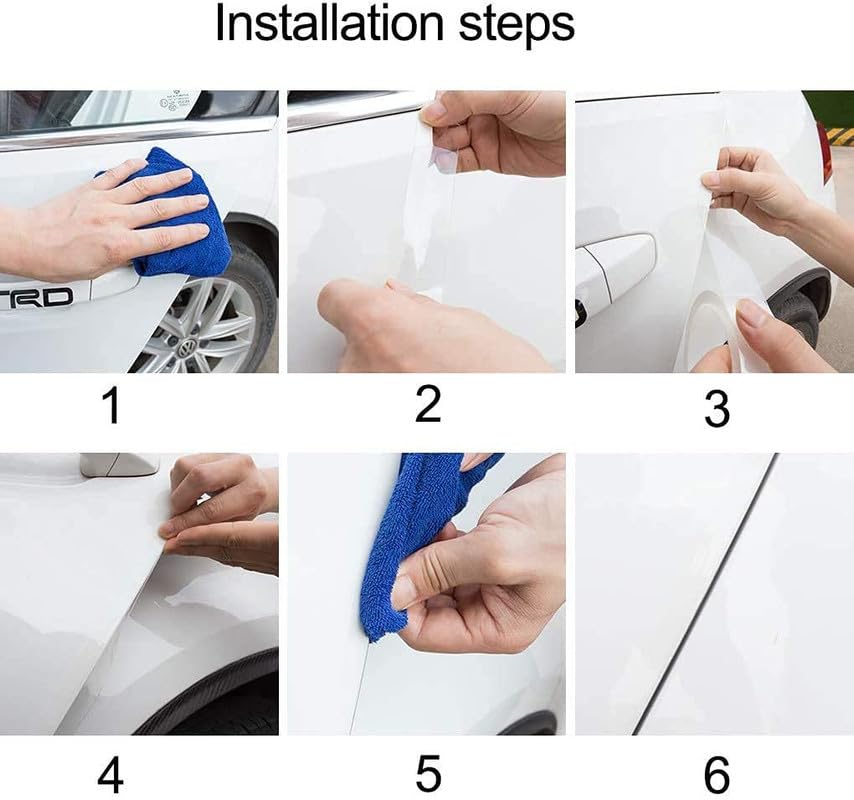 Installation steps

TRD

1

2

3

4

5

6