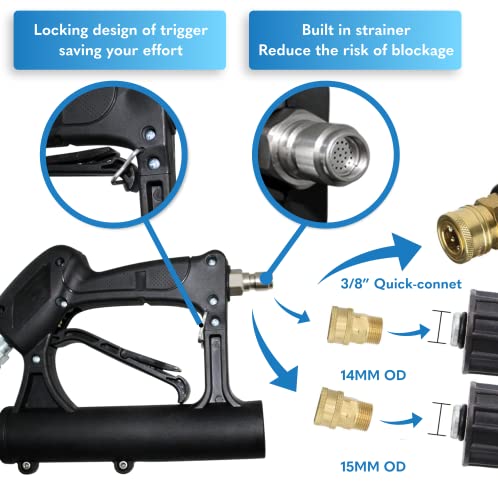 Locking design of trigger saving your effort

Built in strainer
Reduce the risk of blockage

3/8" Quick-connet

14MM OD

15MM OD