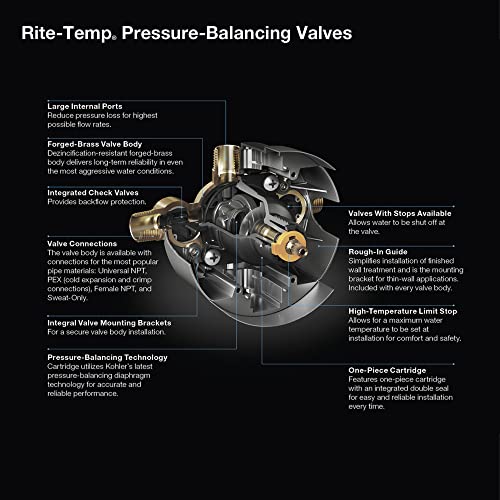 Rite-Temp® Pressure-Balancing Valves

Large Internal Ports
Reduce pressure loss for highest possible flow rates.

Forged-Brass Valve Body
Dezincification-resistant forged-brass body delivers long-term reliability in even the most aggressive water conditions.

Integrated Check Valves
Provides backflow protection.

Valve Connections
The valve body is available with connections for the most popular pipe materials: Universal NPT, PEX (cold expansion and crimp connections), Female NPT, and Sweat-Only.

Integral Valve Mounting Brackets
For a secure valve body installation.

Pressure-Balancing Technology
Cartridge utilizes Kohler's latest pressure-balancing diaphragm technology for accurate and reliable performance.

Valves With Stops Available
Allows water to be shut off at the valve.

Rough-In Guide
Simplifies installation of finished wall treatment and is the mounting bracket for thin-wall applications. Included with every valve body.

High-Temperature Limit Stop
Allows for a maximum water temperature to be set at installation for comfort and safety.

One-Piece Cartridge
Features one-piece cartridge with an integrated double seal for easy and reliable installation every time.