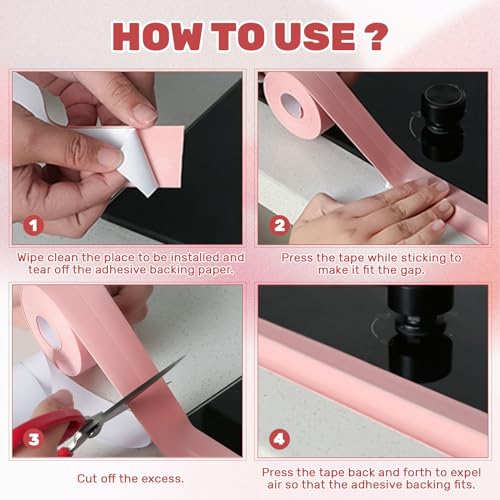 HOW TO USE ?

1

Wipe clean the place to be installed and tear off the adhesive backing paper.

2

Press the tape while sticking to make it fit the gap.

3

Cut off the excess.

4

Press the tape back and forth to expel air so that the adhesive backing fits.