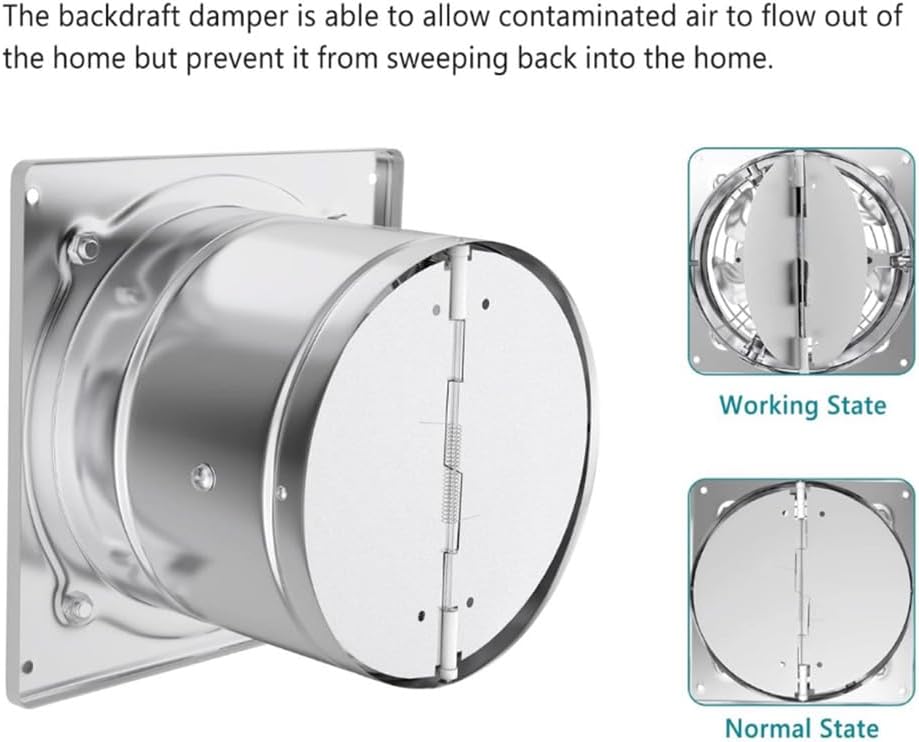 The backdraft damper is able to allow contaminated air to flow out of the home but prevent it from sweeping back into the home.

Working State

Normal State