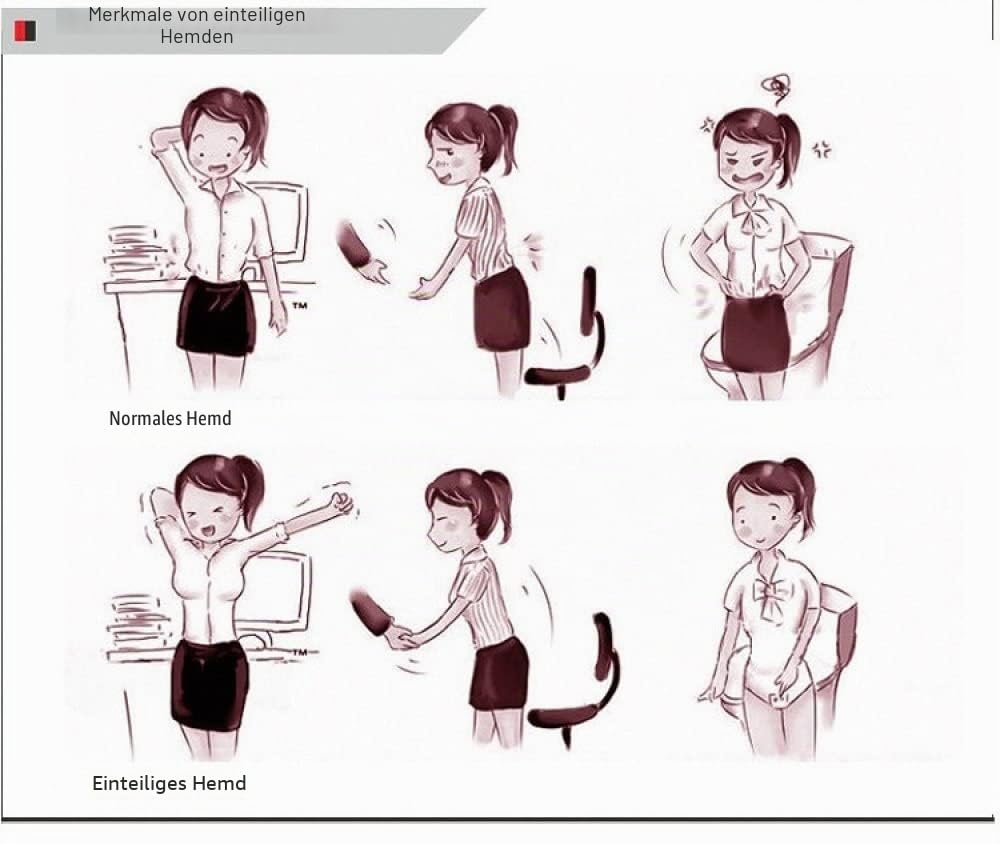 Merkmale von einteiligen Hemden

TM

Normales Hemd

TM

Einteiliges Hemd