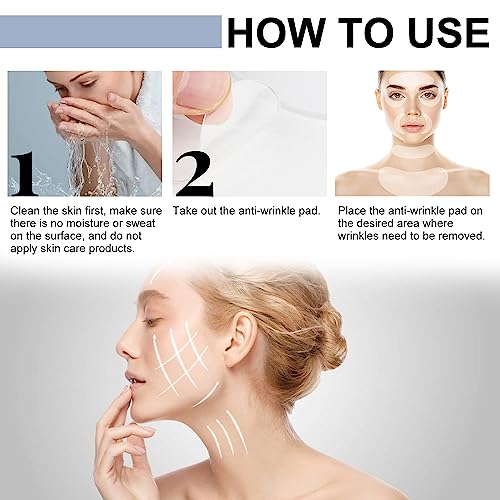 HOW TO USE

1

Clean the skin first, make sure there is no moisture or sweat on the surface, and do not apply skin care products.

2

Take out the anti-wrinkle pad.

Place the anti-wrinkle pad on the desired area where wrinkles need to be removed.