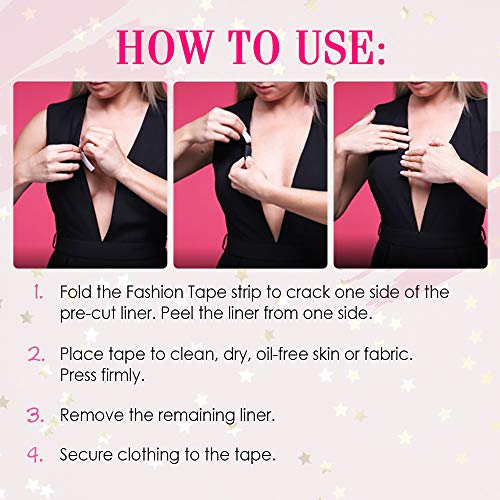 HOW TO USE:

1. Fold the Fashion Tape strip to crack one side of the pre-cut liner. Peel the liner from one side.

2. Place tape to clean, dry, oil-free skin or fabric. Press firmly.

3. Remove the remaining liner.

4. Secure clothing to the tape.