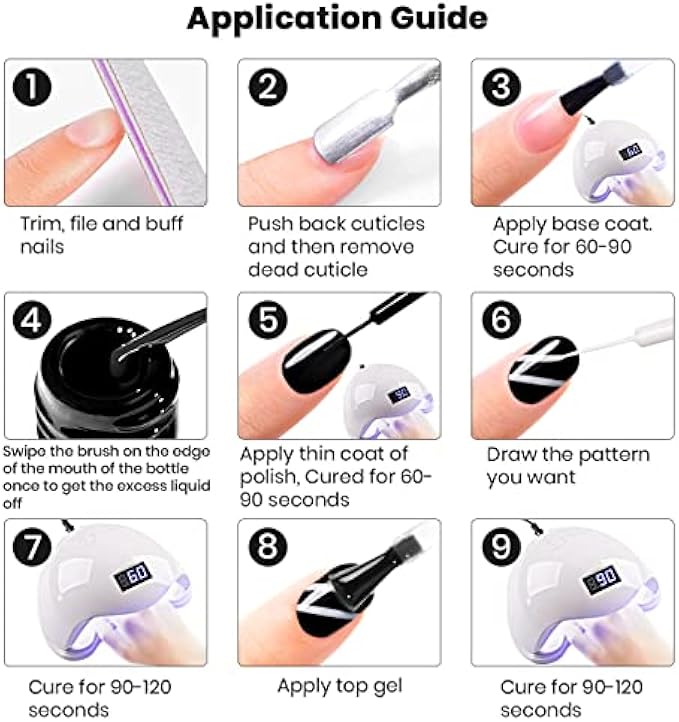 Application Guide

1
Trim, file and buff nails

2
Push back cuticles and then remove dead cuticle

3
60
Apply base coat. Cure for 60-90 seconds

4
Swipe the brush on the edge of the mouth of the bottle once to get the excess liquid off

5
90
Apply thin coat of polish, Cured for 60-90 seconds

6
Draw the pattern you want

7
60
Cure for 90-120 seconds

8
Apply top gel

9
90
Cure for 90-120 seconds