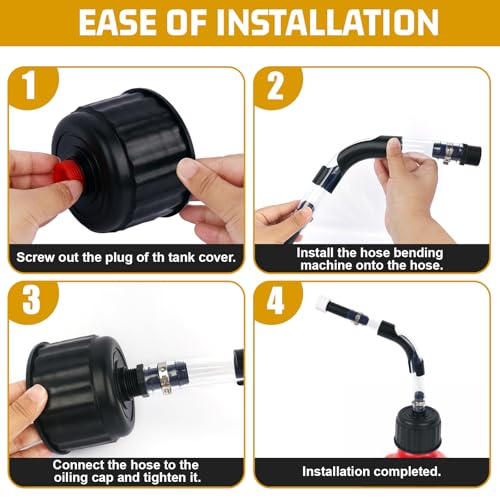 EASE OF INSTALLATION

1

Screw out the plug of th tank cover.

2

Install the hose bending machine onto the hose.

3

Connect the hose to the oiling cap and tighten it.

4

Installation completed.