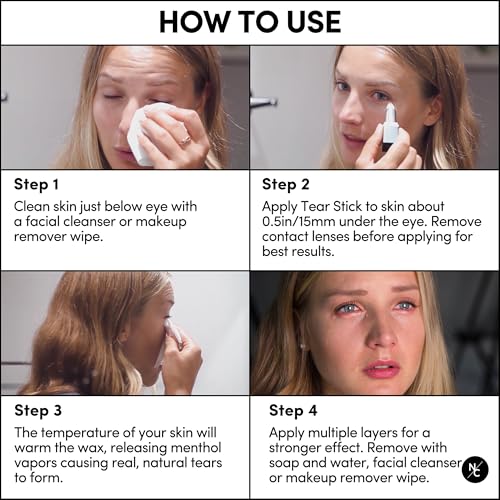 HOW TO USE

Step 1

Clean skin just below eye with a facial cleanser or makeup remover wipe.

Step 2

Apply Tear Stick to skin about 0.5in/15mm under the eye. Remove contact lenses before applying for best results.

Step 3

The temperature of your skin will warm the wax, releasing menthol vapors causing real, natural tears to form.

Step 4

Apply multiple layers for a stronger effect. Remove with soap and water, facial cleanser or makeup remover wipe.

NC