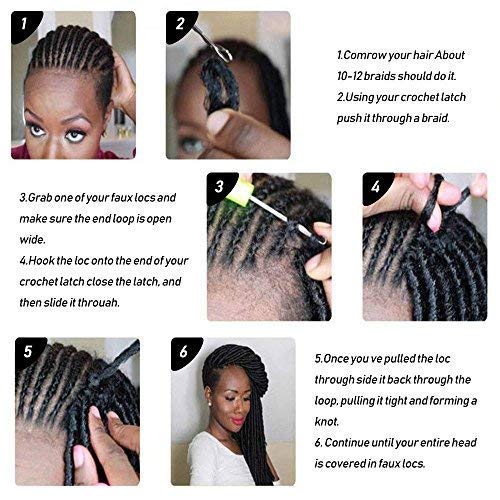 1

2

1.Comrow your hair About 10-12 braids should do it.
2.Using your crochet latch push it through a braid.

3.Grab one of your faux locs and make sure the end loop is open wide.
4.Hook the loc onto the end of your crochet latch close the latch, and then slide it throuah.

3

4

5

6

5.Once you ve pulled the loc through side it back through the loop, pulling it tight and forming a knot.
6. Continue until your entire head is covered in faux locs.