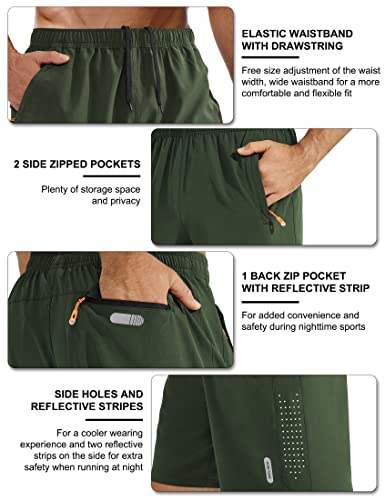 ELASTIC WAISTBAND WITH DRAWSTRING

Free size adjustment of the waist width, wide waistband for a more comfortable and flexible fit

2 SIDE ZIPPED POCKETS

Plenty of storage space and privacy

1 BACK ZIP POCKET WITH REFLECTIVE STRIP

For added convenience and safety during nighttime sports

SIDE HOLES AND REFLECTIVE STRIPES

For a cooler wearing experience and two reflective strips on the side for extra safety when running at night