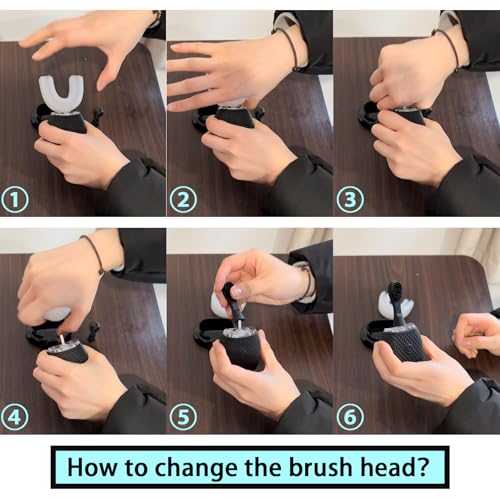 ①

②

③

④

⑤

⑥

How to change the brush head?