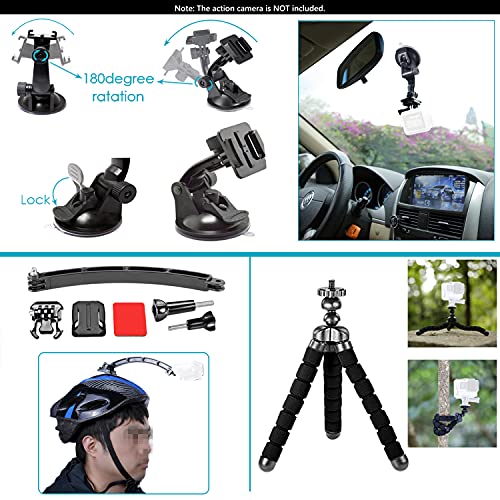 Note: The action camera is NOT included.

180degree ratation

Lock