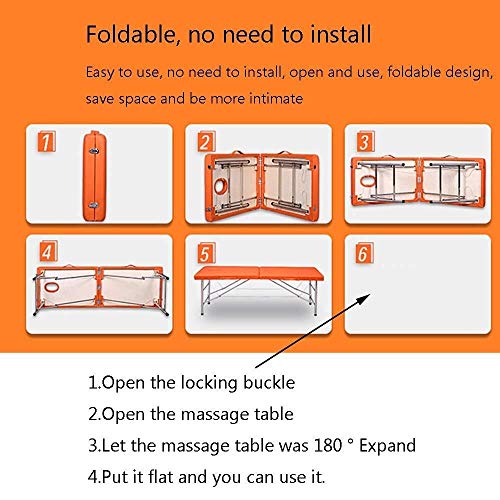 Foldable, no need to install

Easy to use, no need to install, open and use, foldable design, save space and be more intimate

1

2

3

4

5

6

1.Open the locking buckle

2.Open the massage table

3.Let the massage table was 180 ° Expand

4.Put it flat and you can use it.