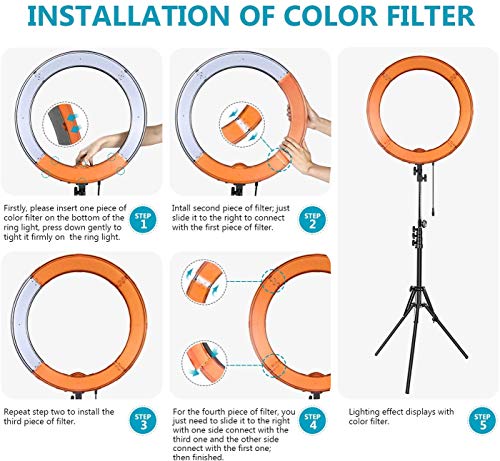 INSTALLATION OF COLOR FILTER

Firstly, please insert one piece of color filter on the bottom of the ring light, press down gently to tight it firmly on the ring light.

STEP 1

Intall second piece of filter; just slide it to the right to connect with the first piece of filter.

STEP 2

Repeat step two to install the third piece of filter.

STEP 3

For the fourth piece of filter, you just need to slide it to the right with one side connect with the third one and the other side connect with the first one; then finished.

STEP 4

Lighting effect displays with color filter.

STEP 5