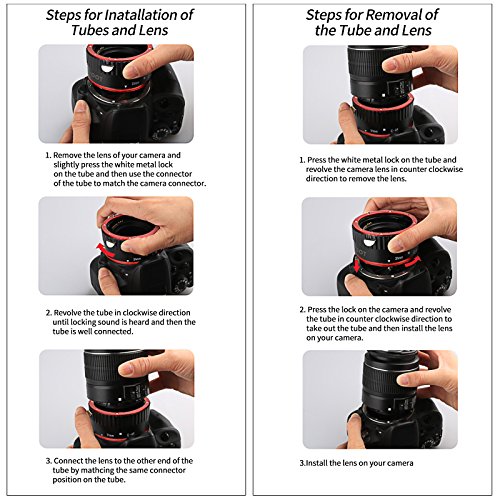 Steps for Inatallation of Tubes and Lens

1. Remove the lens of your camera and slightly press the white metal lock on the tube and then use the connector of the tube to match the camera connector.

2. Revolve the tube in clockwise direction until locking sound is heard and then the tube is well connected.

3. Connect the lens to the other end of the tube by mathcing the same connector position on the tube.

Steps for Removal of the Tube and Lens

1. Press the white metal lock on the tube and revolve the camera lens in counter clockwise direction to remove the lens.

2. Press the lock on the camera and revolve the tube in counter clockwise direction to take out the tube and then install the lens on your camera.

3.Install the lens on your camera