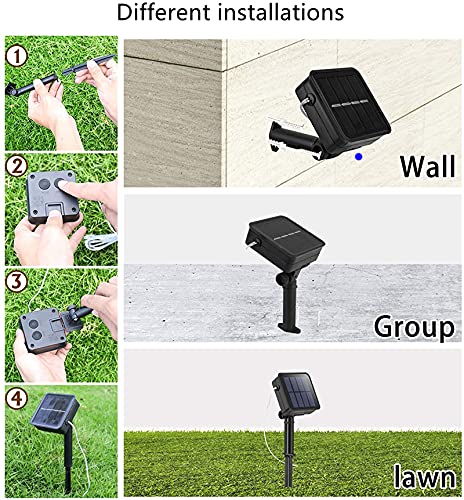 Different installations

1

2

3

4

Wall

Group

lawn