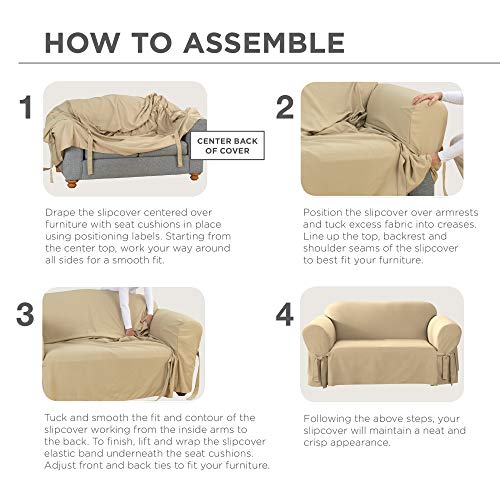 HOW TO ASSEMBLE

1

CENTER BACK OF COVER

Drape the slipcover centered over furniture with seat cushions in place using positioning labels. Starting from the center top, work your way around all sides for a smooth fit.

2

Position the slipcover over armrests and tuck excess fabric into creases. Line up the top, backrest and shoulder seams of the slipcover to best fit your furniture.

3

Tuck and smooth the fit and contour of the slipcover working from the inside arms to the back. To finish, lift and wrap the slipcover elastic band underneath the seat cushions. Adjust front and back ties to fit your furniture.

4

Following the above steps, your slipcover will maintain a neat and crisp appearance.