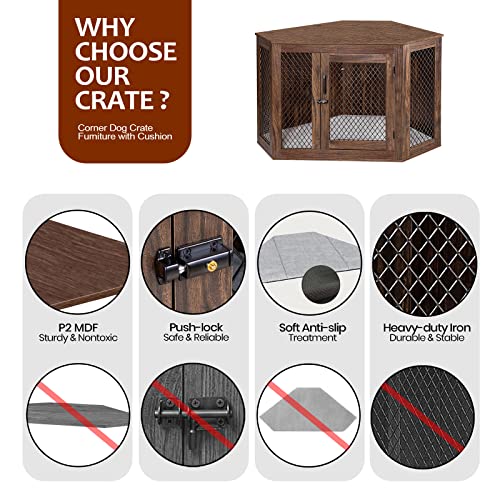 WHY CHOOSE OUR CRATE ?

Corner Dog Crate Furniture with Cushion

P2 MDF
Sturdy & Nontoxic

Push-lock
Safe & Reliable

Soft Anti-slip
Treatment

Heavy-duty Iron
Durable & Stable