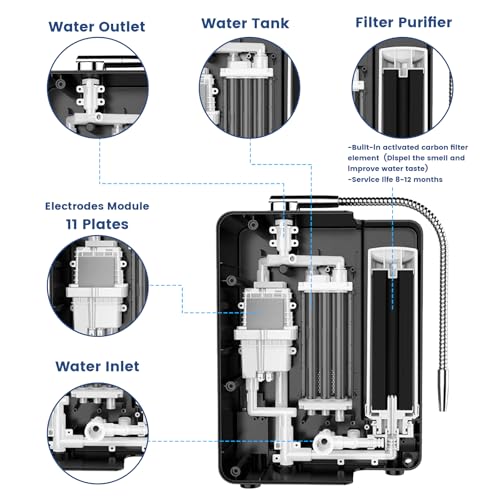 Water Outlet

Water Tank

Filter Purifier

-Built-in activated carbon filter element（Dispel the smell and improve water taste）
-Service life 8-12 months

Electrodes Module
11 Plates

Water Inlet