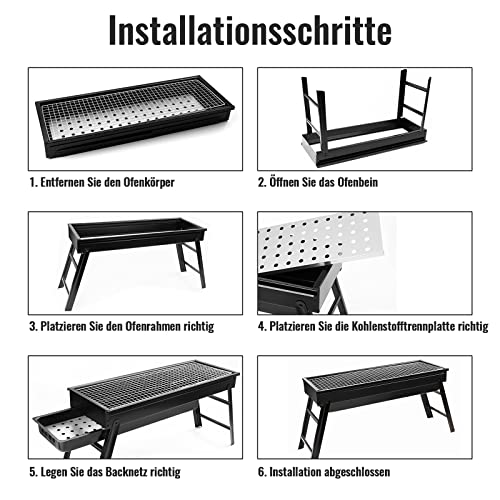 Installationsschritte

1. Entfernen Sie den Ofenkörper

2. Öffnen Sie das Ofenbein

3. Platzieren Sie den Ofenrahmen richtig

4. Platzieren Sie die Kohlenstofftrennplatte richtig

5. Legen Sie das Backnetz richtig

6. Installation abgeschlossen