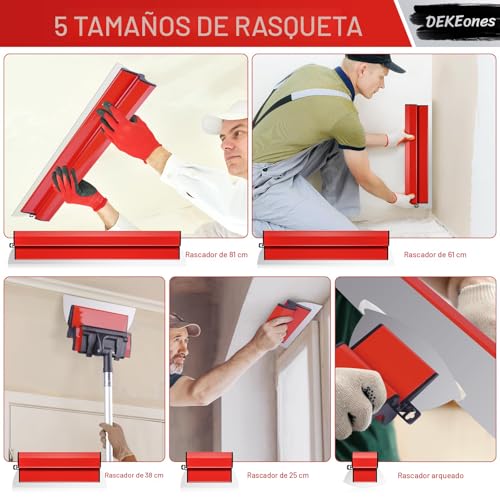 5 TAMAÑOS DE RASQUETA

DEKEones

Rascador de 81 cm

Rascador de 61 cm

Rascador de 38 cm

Rascador de 25 cm

Rascador arqueado