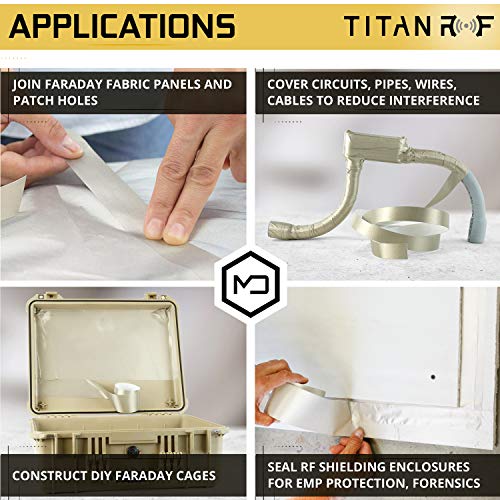 APPLICATIONS

TITAN RF

JOIN FARADAY FABRIC PANELS AND PATCH HOLES

COVER CIRCUITS, PIPES, WIRES, CABLES TO REDUCE INTERFERENCE

MD

CONSTRUCT DIY FARADAY CAGES

SEAL RF SHIELDING ENCLOSURES FOR EMP PROTECTION, FORENSICS