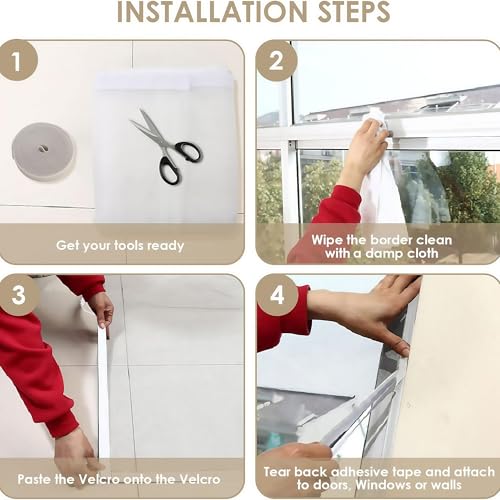 INSTALLATION STEPS

1

Get your tools ready

2

Wipe the border clean with a damp cloth

3

Paste the Velcro onto the Velcro

4

Tear back adhesive tape and attach to doors, Windows or walls