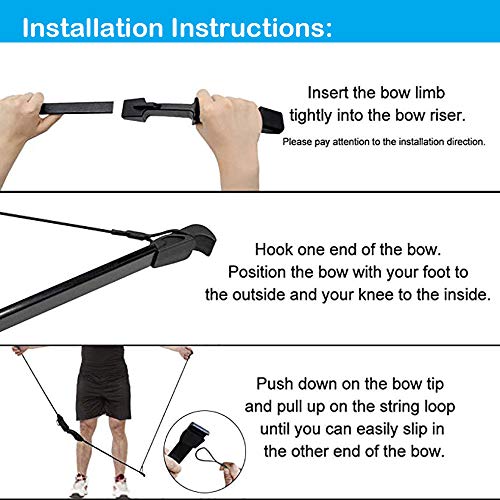 Installation Instructions:

Insert the bow limb tightly into the bow riser.
Please pay attention to the installation direction.

Hook one end of the bow. Position the bow with your foot to the outside and your knee to the inside.

Push down on the bow tip and pull up on the string loop until you can easily slip in the other end of the bow.