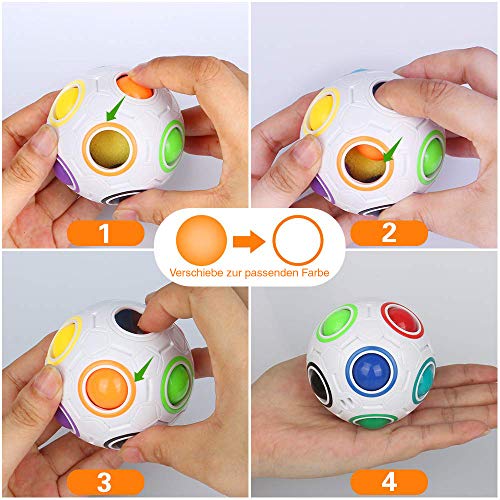 1

2

Verschiebe zur passenden Farbe

3

4