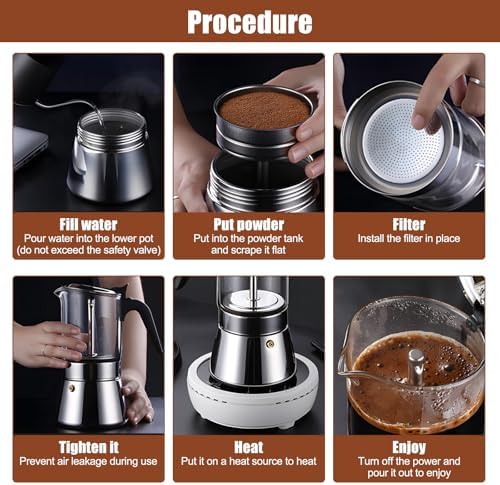 Procedure

Fill water
Pour water into the lower pot (do not exceed the safety valve)

Put powder
Put into the powder tank and scrape it flat

Filter
Install the filter in place

Tighten it
Prevent air leakage during use

Heat
Put it on a heat source to heat

Enjoy
Turn off the power and pour it out to enjoy