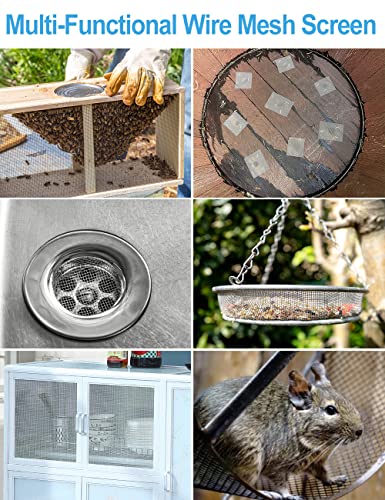 Multi-Functional Wire Mesh Screen