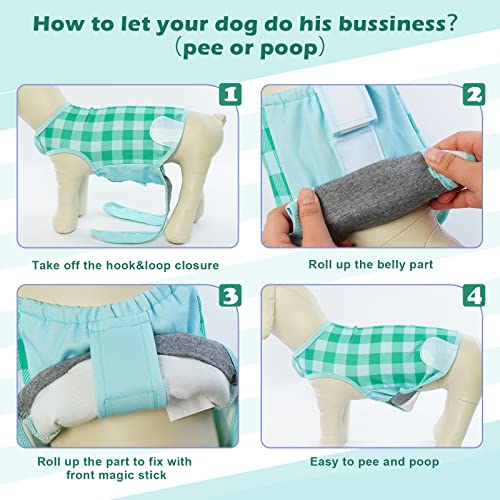 How to let your dog do his bussiness?
(pee or poop)

1

Take off the hook&loop closure

2

Roll up the belly part

3

Roll up the part to fix with front magic stick

4

Easy to pee and poop