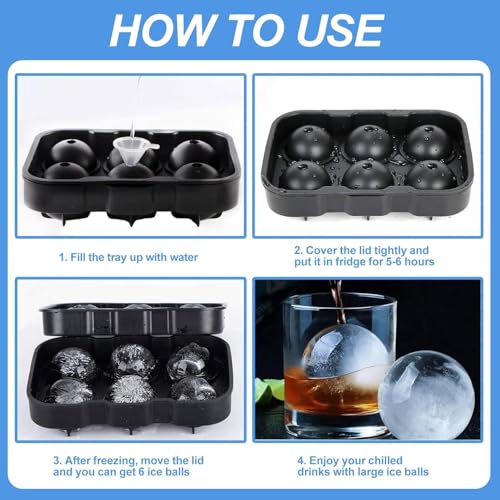 HOW TO USE

1. Fill the tray up with water

2. Cover the lid tightly and put it in fridge for 5-6 hours

3. After freezing, move the lid and you can get 6 ice balls

4. Enjoy your chilled drinks with large ice balls