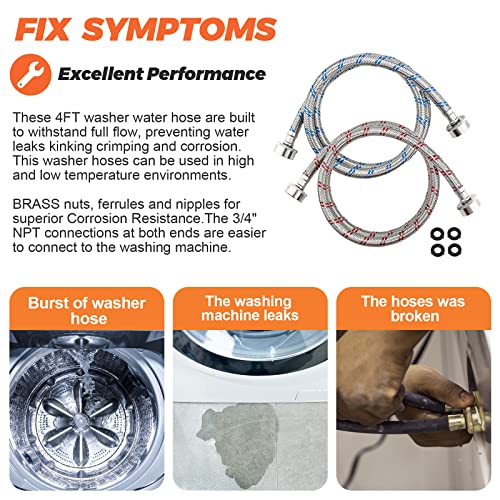 FIX SYMPTOMS

Excellent Performance

These 4FT washer water hose are built to withstand full flow, preventing water leaks kinking crimping and corrosion. This washer hoses can be used in high and low temperature environments.

BRASS nuts, ferrules and nipples for superior Corrosion Resistance.The 3/4" NPT connections at both ends are easier to connect to the washing machine.

Burst of washer hose

The washing machine leaks

The hoses was broken