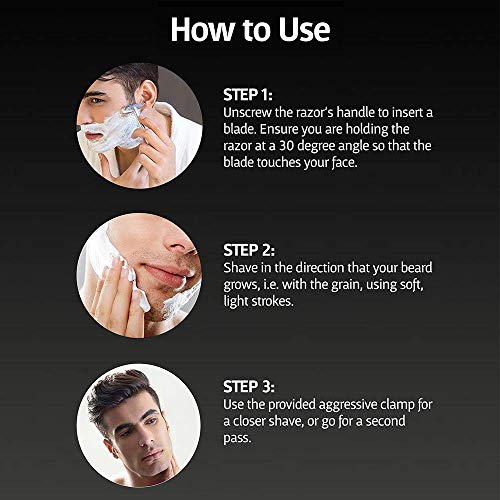 How to Use

STEP 1:
Unscrew the razor's handle to insert a blade. Ensure you are holding the razor at a 30 degree angle so that the blade touches your face.

STEP 2:
Shave in the direction that your beard grows, i.e. with the grain, using soft, light strokes.

STEP 3:
Use the provided aggressive clamp for a closer shave, or go for a second pass.