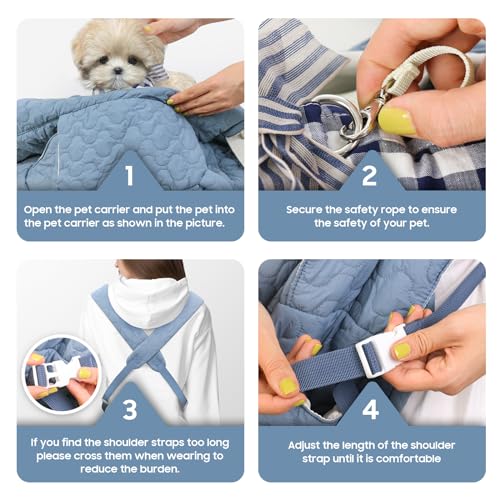 1

Open the pet carrier and put the pet into the pet carrier as shown in the picture.

2

Secure the safety rope to ensure the safety of your pet.

3

If you find the shoulder straps too long please cross them when wearing to reduce the burden.

4

Adjust the length of the shoulder strap until it is comfortable