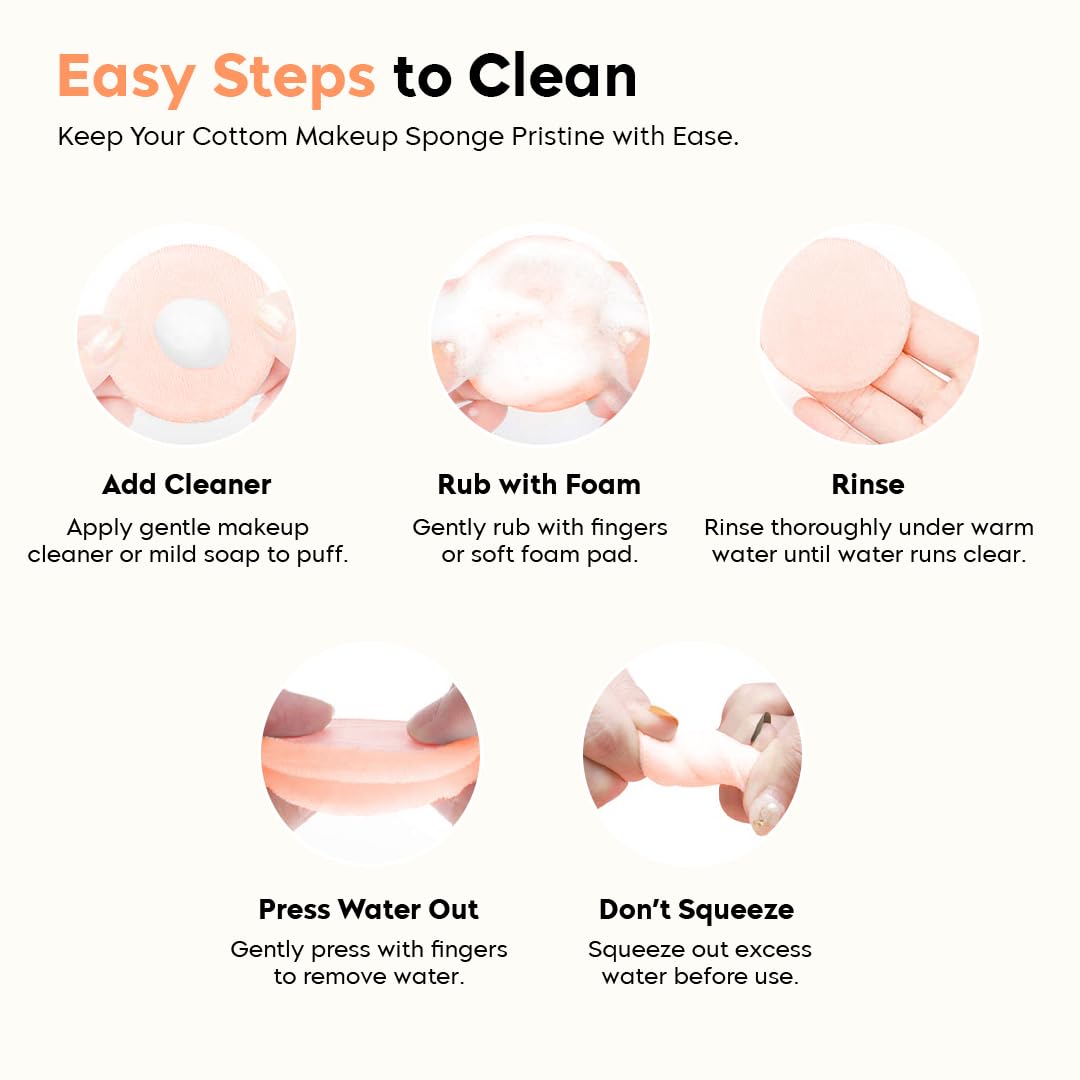 Easy Steps to Clean
Keep Your Cottom Makeup Sponge Pristine with Ease.

Add Cleaner
Apply gentle makeup cleaner or mild soap to puff.

Rub with Foam
Gently rub with fingers or soft foam pad.

Rinse
Rinse thoroughly under warm water until water runs clear.

Press Water Out
Gently press with fingers to remove water.

Don't Squeeze
Squeeze out excess water before use.