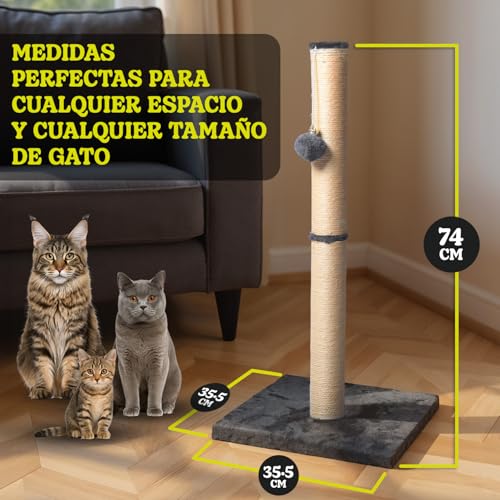 MEDIDAS PERFECTAS PARA CUALQUIER ESPACIO Y CUALQUIER TAMAÑO DE GATO

74 CM

35.5 CM

35.5 CM