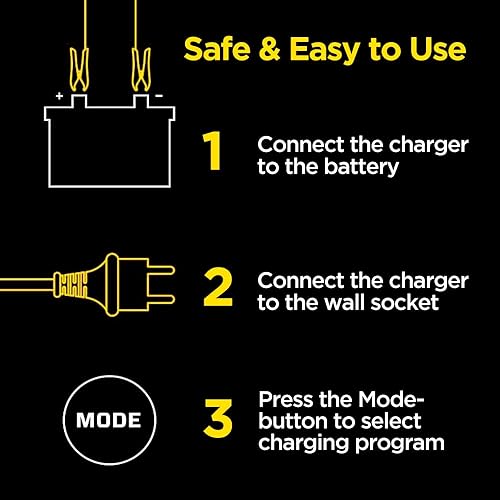 Safe & Easy to Use

+ −

1 Connect the charger to the battery

2 Connect the charger to the wall socket

MODE

3 Press the Mode-button to select charging program