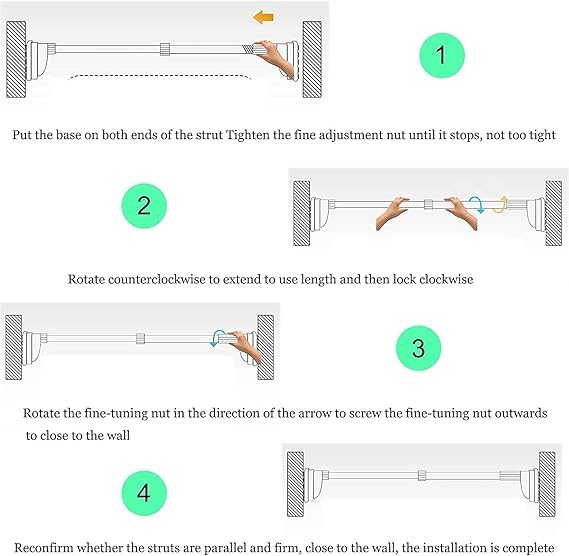 1

Put the base on both ends of the strut Tighten the fine adjustment nut until it stops, not too tight

2

Rotate counterclockwise to extend to use length and then lock clockwise

3

Rotate the fine-tuning nut in the direction of the arrow to screw the fine-tuning nut outwards to close to the wall

4

Reconfirm whether the struts are parallel and firm, close to the wall, the installation is complete