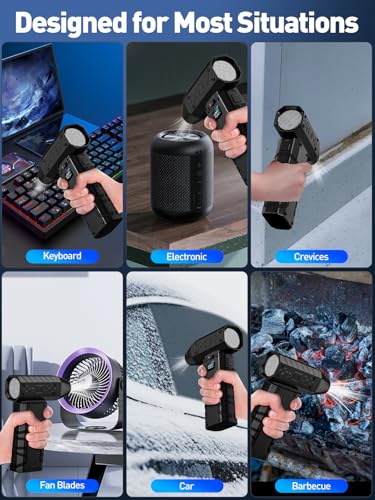 Designed for Most Situations

Keyboard

Electronic

Crevices

Fan Blades

Car

Barbecue